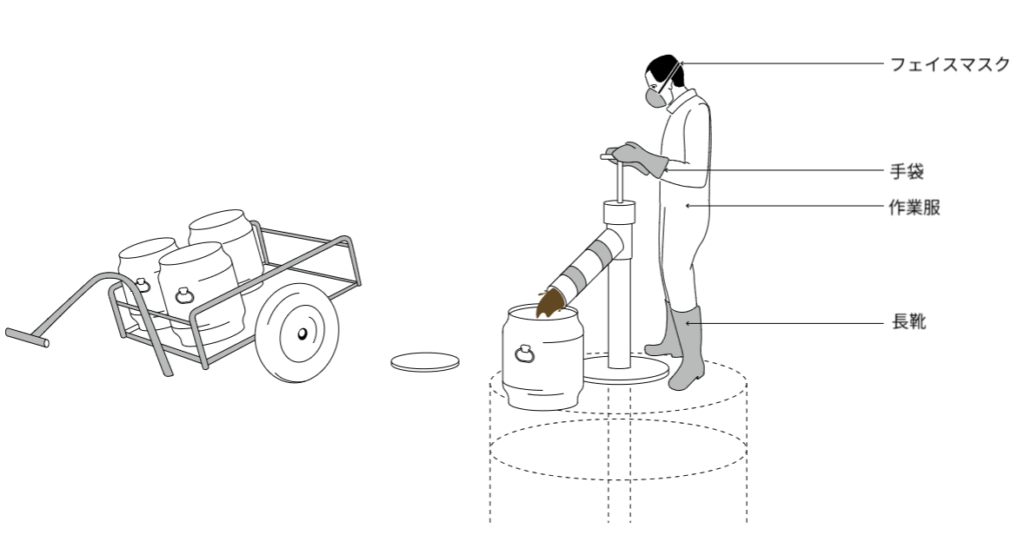 フェイスマスク
手袋
作業服
長靴